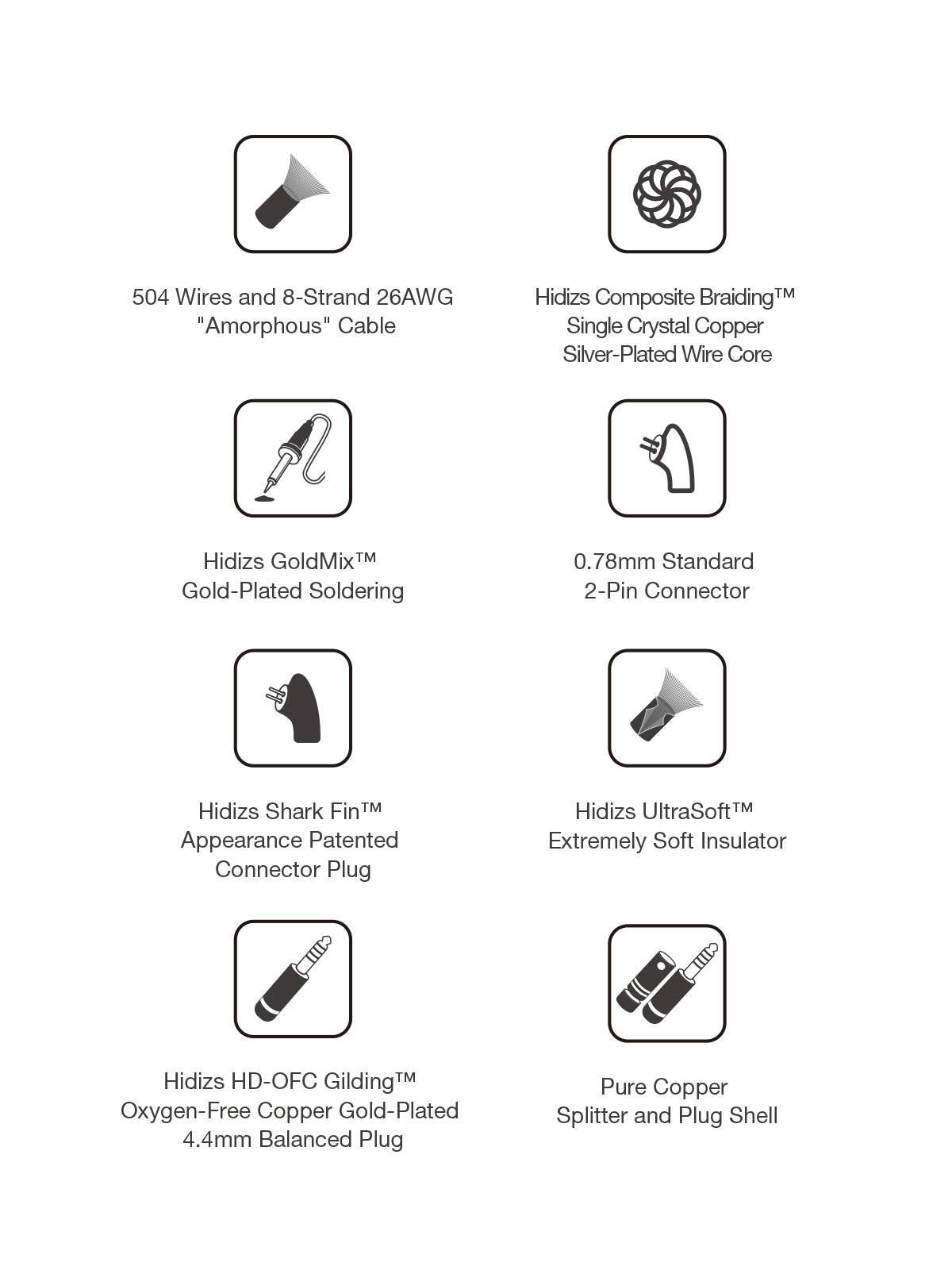 504 Wires and 8-Strand 26AWG "Amorphous" Cable

Hidizs Composite Braiding™ Single Crystal Copper Silver-Plated Wire Core

Hidizs GoldMix™ Gold-Plated Soldering

0.78mm Standard 2-Pin Connector

Hidizs Shark Fin™ Appearance Patented Connector Plug

Hidizs UltraSoft™ Extremely Soft Insulator

Hidizs HD-OFC Gilding™ Oxygen-Free Copper Gold-Plated 4.4mm Balanced Plug

Pure Copper Splitter and Plug Shell